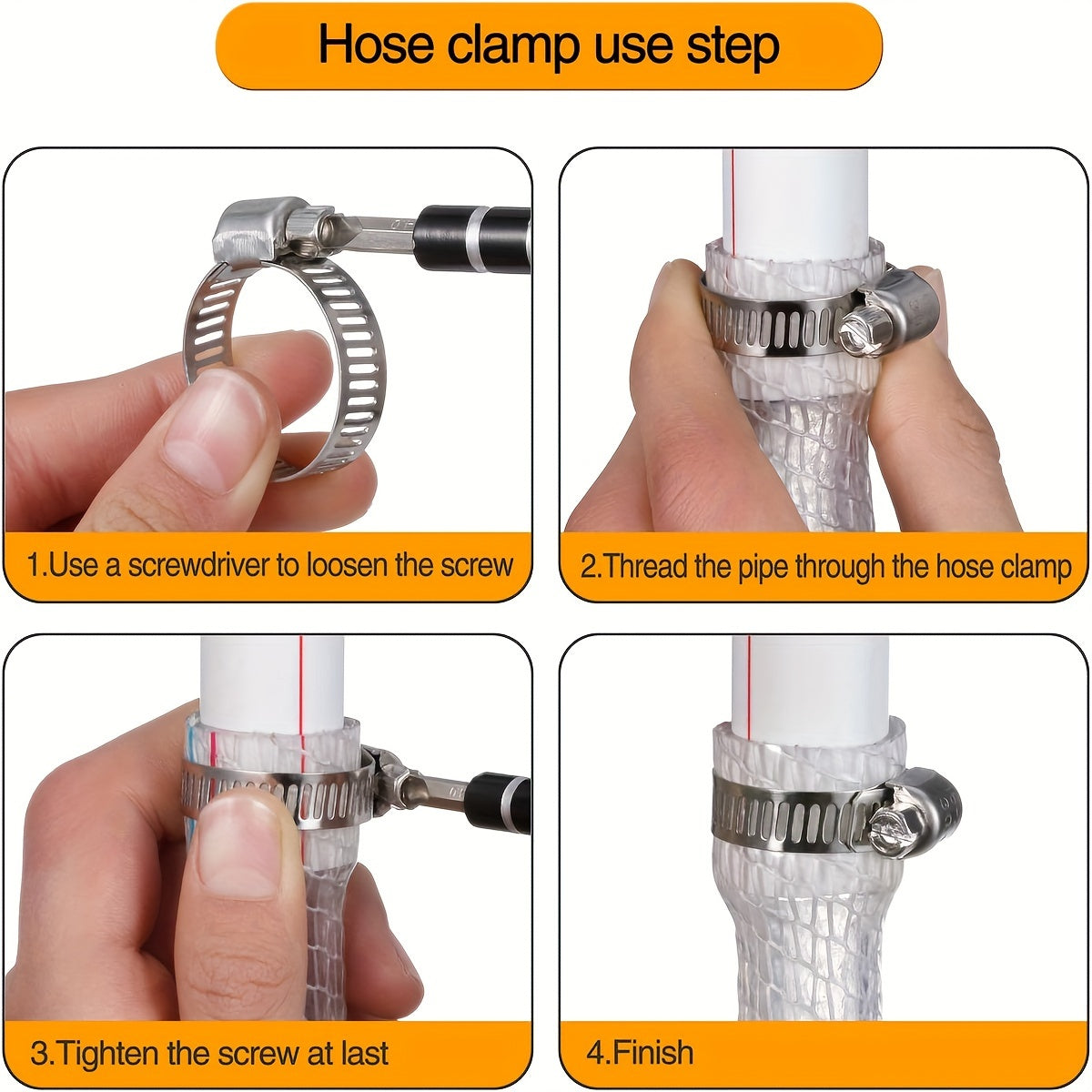 Hose clamp use step

1.Use a screwdriver to loosen the screw

2.Thread the pipe through the hose clamp

3.Tighten the screw at last

4.Finish