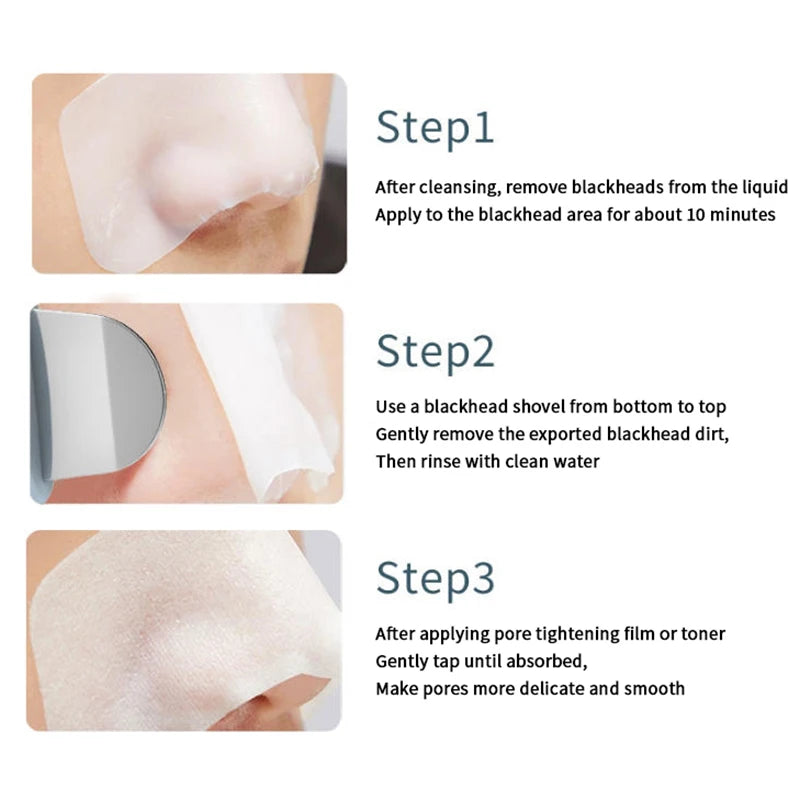 Step1

After cleansing, remove blackheads from the liquid
Apply to the blackhead area for about 10 minutes

Step2

Use a blackhead shovel from bottom to top
Gently remove the exported blackhead dirt,
Then rinse with clean water

Step3

After applying pore tightening film or toner
Gently tap until absorbed,
Make pores more delicate and smooth