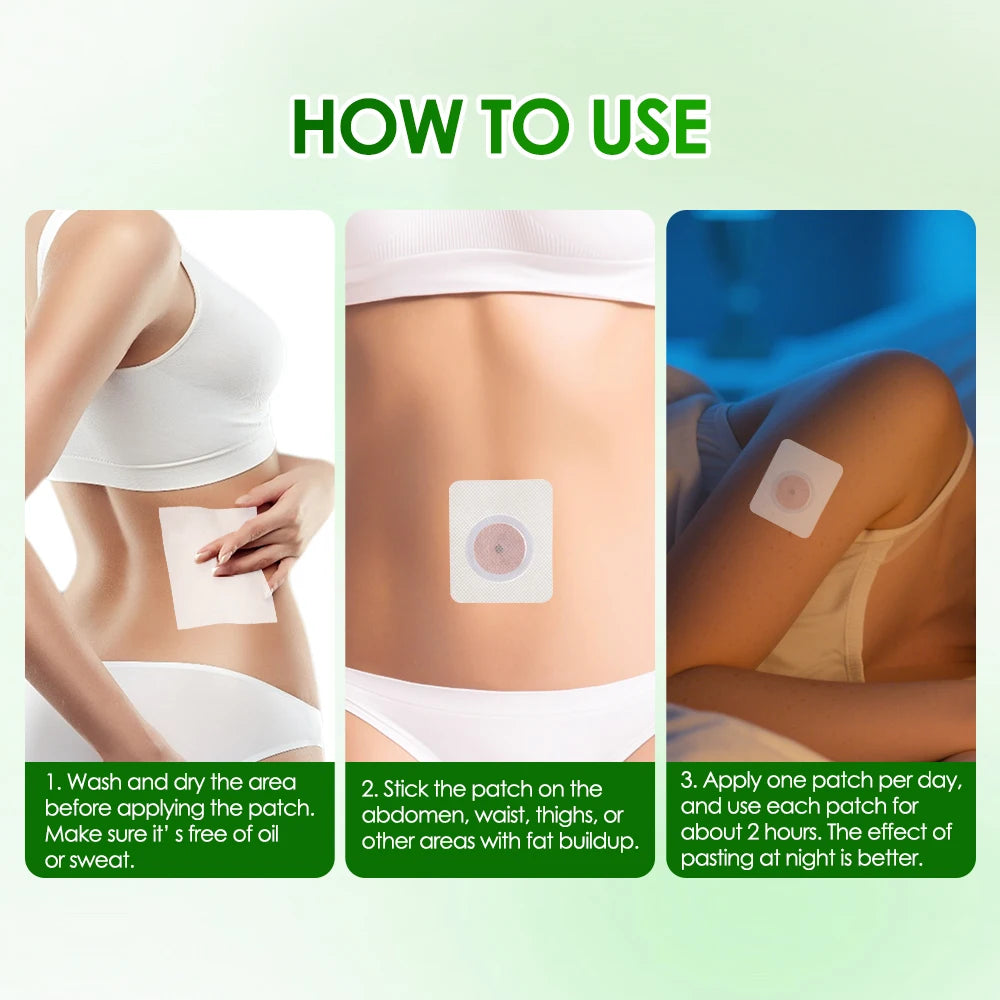 HOW TO USE

1. Wash and dry the area before applying the patch. Make sure it' s free of oil or sweat.

2. Stick the patch on the abdomen, waist, thighs, or other areas with fat buildup.

3. Apply one patch per day, and use each patch for about 2 hours. The effect of pasting at night is better.