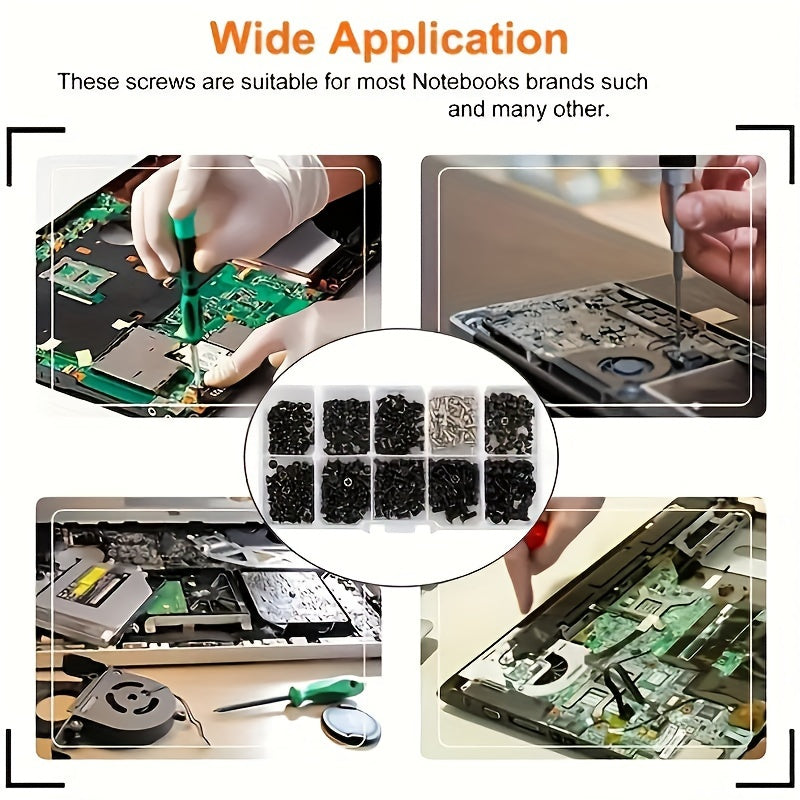 Wide Application

These screws are suitable for most Notebooks brands such and many other.