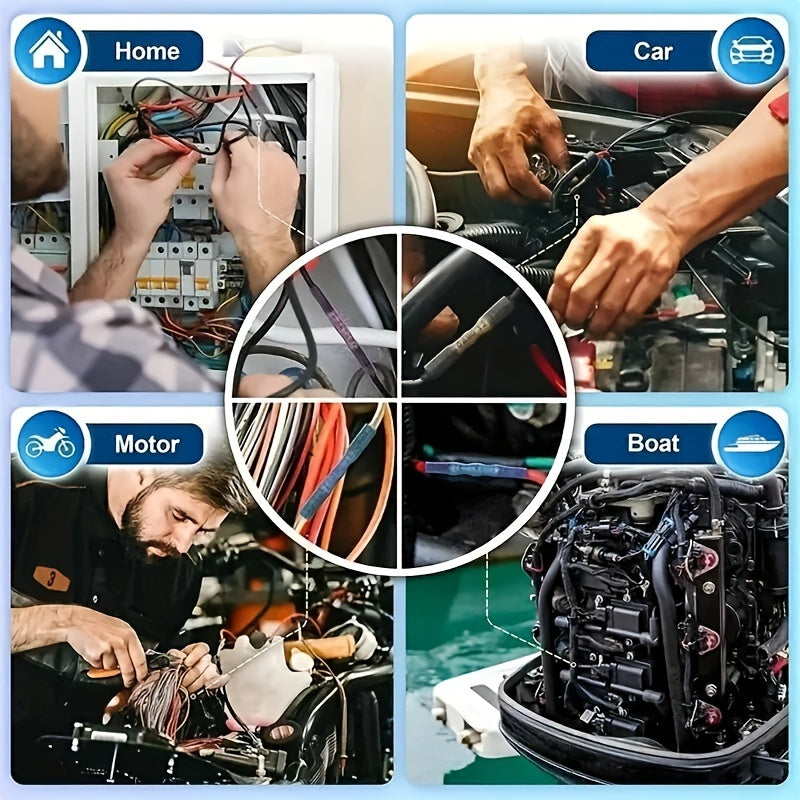 Home

Car

Motor

Boat

3